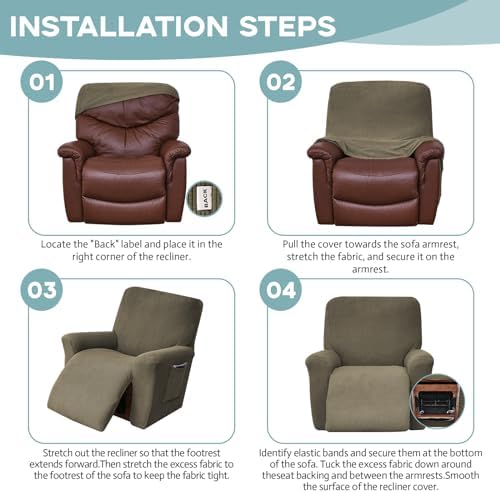 INSTALLATION STEPS

01

BACK

Locate the "Back" label and place it in the right corner of the recliner.

02

Pull the cover towards the sofa armrest, stretch the fabric, and secure it on the armrest.

03

Stretch out the recliner so that the footrest extends forward.Then stretch the excess fabric to the footrest of the sofa to keep the fabric tight.

04

Identify elastic bands and secure them at the bottom of the sofa. Tuck the excess fabric down around theseat backing and between the armrests.Smooth the surface of the recliner cover.