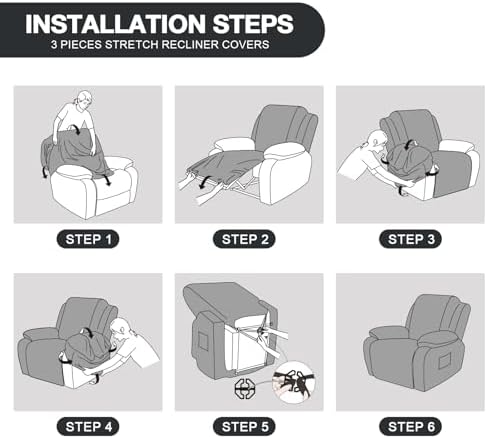 INSTALLATION STEPS
3 PIECES STRETCH RECLINER COVERS

STEP 1

STEP 2

STEP 3

STEP 4

STEP 5

STEP 6