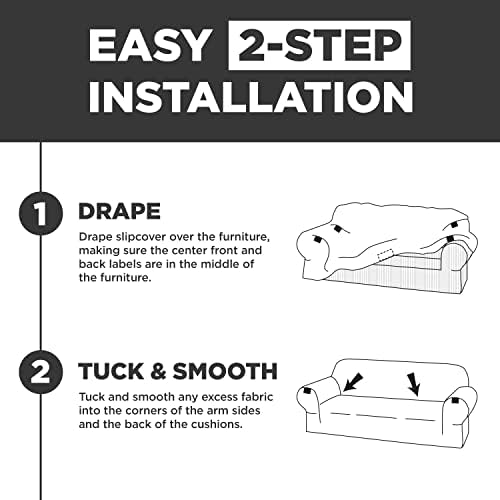 EASY 2-STEP INSTALLATION

1 DRAPE

Drape slipcover over the furniture, making sure the center front and back labels are in the middle of the furniture.

2 TUCK & SMOOTH

Tuck and smooth any excess fabric into the corners of the arm sides and the back of the cushions.