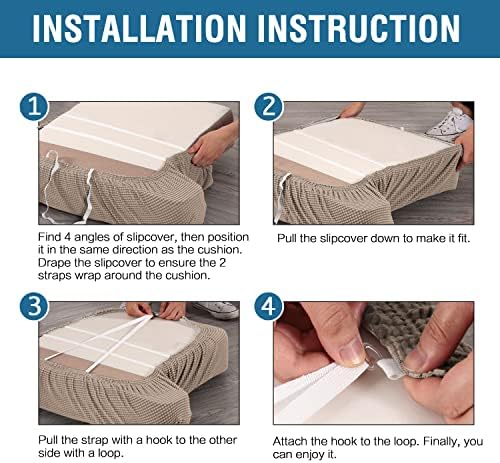 INSTALLATION INSTRUCTION

1

Find 4 angles of slipcover, then position it in the same direction as the cushion. Drape the slipcover to ensure the 2 straps wrap around the cushion.

2

Pull the slipcover down to make it fit.

3

Pull the strap with a hook to the other side with a loop.

4

Attach the hook to the loop. Finally, you can enjoy it.