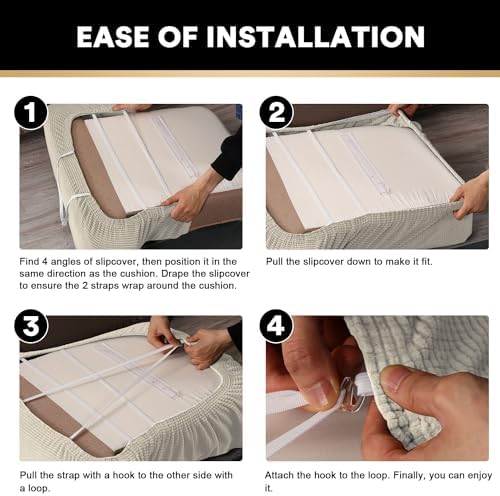 EASE OF INSTALLATION

1

Find 4 angles of slipcover, then position it in the same direction as the cushion. Drape the slipcover to ensure the 2 straps wrap around the cushion.

2

Pull the slipcover down to make it fit.

3

Pull the strap with a hook to the other side with a loop.

4

Attach the hook to the loop. Finally, you can enjoy it.