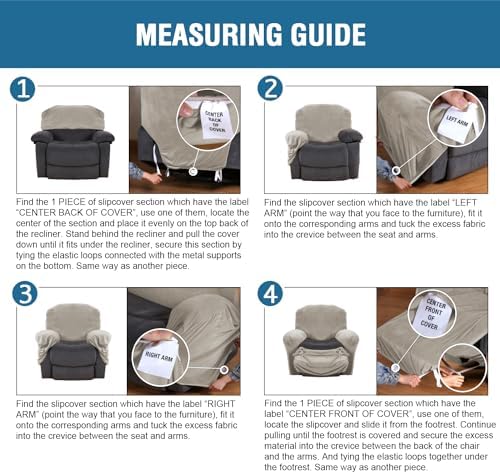 MEASURING GUIDE

1

CENTER BACK OF COVER

Find the 1 PIECE of slipcover section which have the label "CENTER BACK OF COVER", use one of them, locate the center of the section and place it evenly on the top back of the recliner. Stand behind the recliner and pull the cover down until it fits under the recliner, secure this section by tying the elastic loops connected with the metal supports on the bottom. Same way as another piece.

2

LEFT ARM

Find the slipcover section which have the label "LEFT ARM" (point the way that you face to the furniture), fit it onto the corresponding arms and tuck the excess fabric into the crevice between the seat and arms.

3

RIGHT ARM

Find the slipcover section which have the label "RIGHT ARM" (point the way that you face to the furniture), fit it onto the corresponding arms and tuck the excess fabric into the crevice between the seat and arms.

4

CENTER FRONT OF COVER

Find the 1 PIECE of slipcover section which have the label "CENTER FRONT OF COVER", use one of them, locate the slipcover and slide it from the footrest. Continue pulling until the footrest is covered and secure the excess material into the crevice between the back of the chair and the arms. And tying the elastic loops together under the footrest. Same way as another piece.