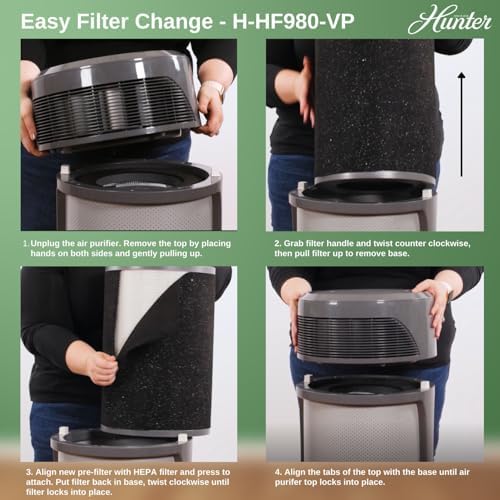 Easy Filter Change - H-HF980-VP

Hunter

1. Unplug the air purifier. Remove the top by placing hands on both sides and gently pulling up.

2. Grab filter handle and twist counter clockwise, then pull filter up to remove base.

3. Align new pre-filter with HEPA filter and press to attach. Put filter back in base, twist clockwise until filter locks into place.

4. Align the tabs of the top with the base until air purifer top locks into place.