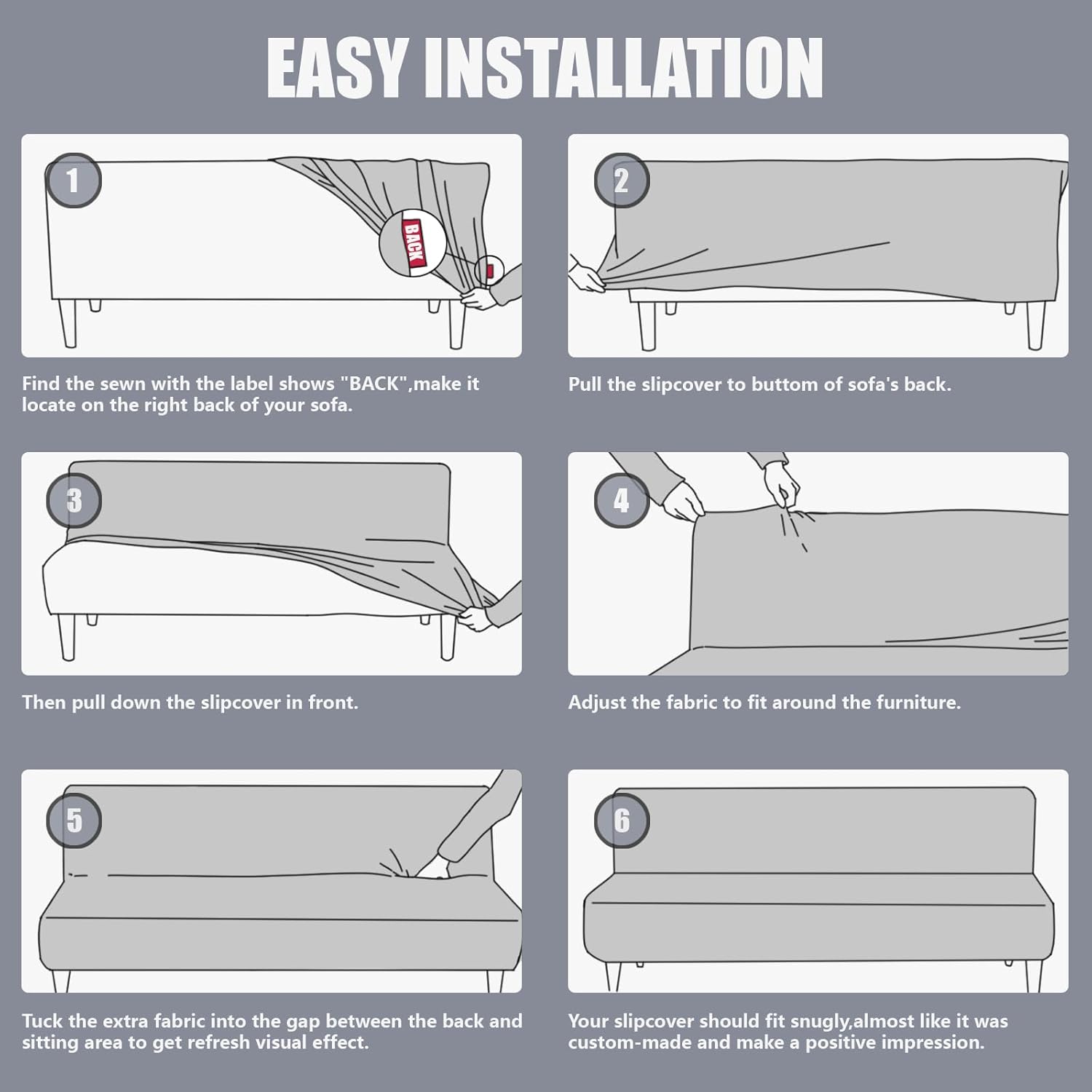 EASY INSTALLATION

1

BACK

Find the sewn with the label shows "BACK",make it locate on the right back of your sofa.

2

Pull the slipcover to buttom of sofa's back.

3

Then pull down the slipcover in front.

4

Adjust the fabric to fit around the furniture.

5

Tuck the extra fabric into the gap between the back and sitting area to get refresh visual effect.

6

Your slipcover should fit snugly,almost like it was custom-made and make a positive impression.