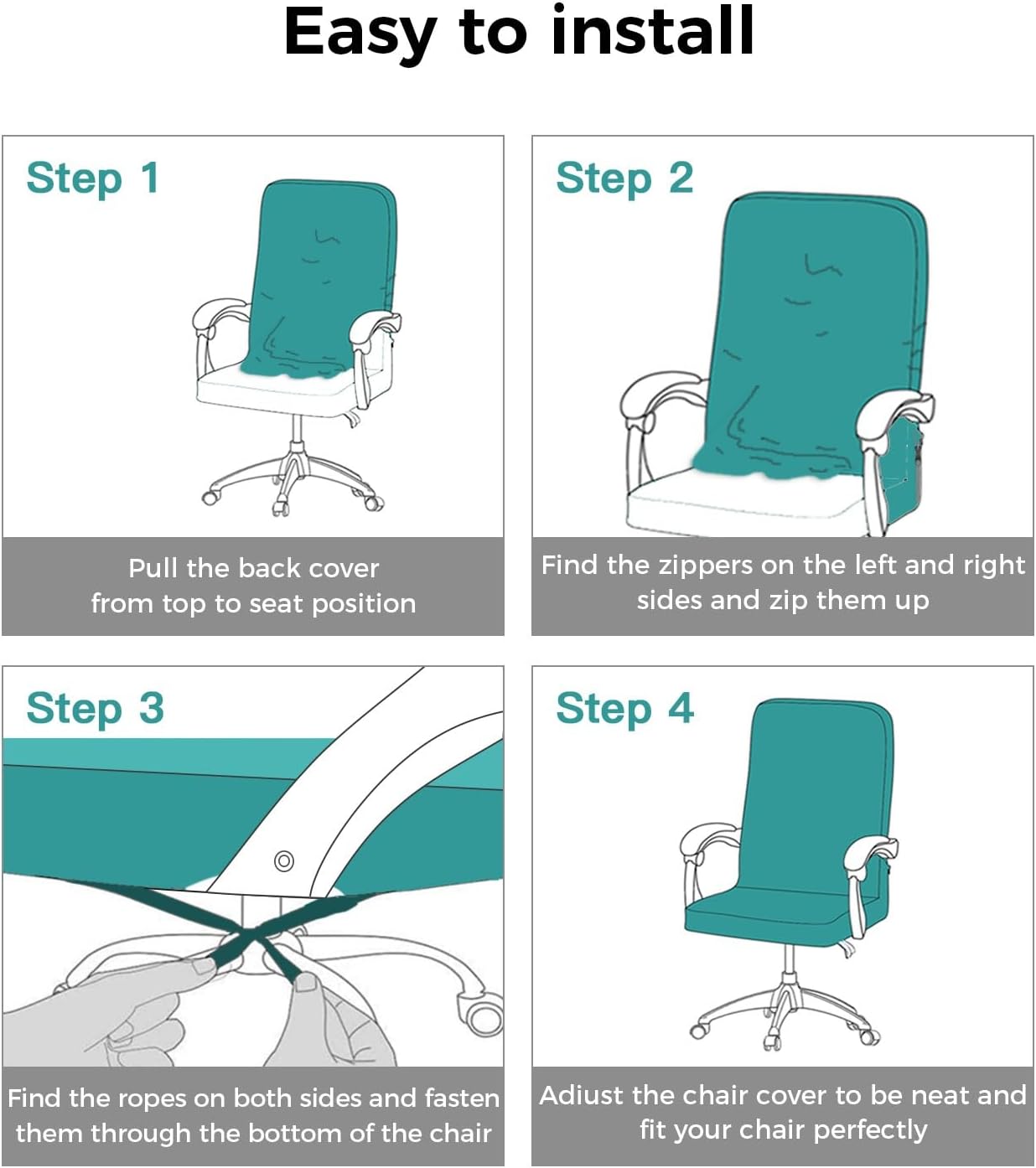 Easy to install

Step 1

Pull the back cover from top to seat position

Step 2

Find the zippers on the left and right sides and zip them up

Step 3

Find the ropes on both sides and fasten them through the bottom of the chair

Step 4

Adiust the chair cover to be neat and fit your chair perfectly