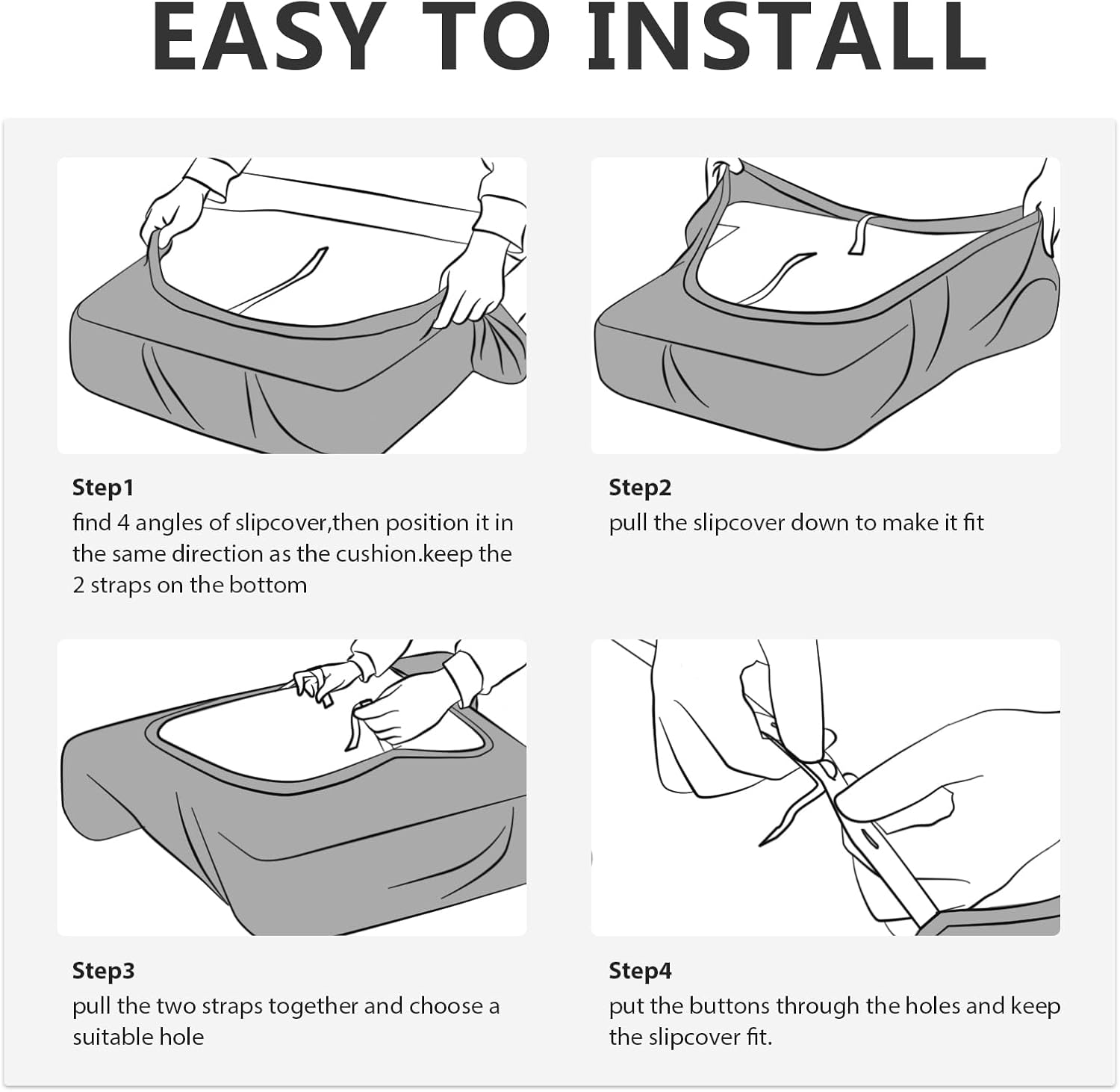 EASY TO INSTALL

Step1
find 4 angles of slipcover,then position it in the same direction as the cushion.keep the 2 straps on the bottom

Step2
pull the slipcover down to make it fit

Step3
pull the two straps together and choose a suitable hole

Step4
put the buttons through the holes and keep the slipcover fit.