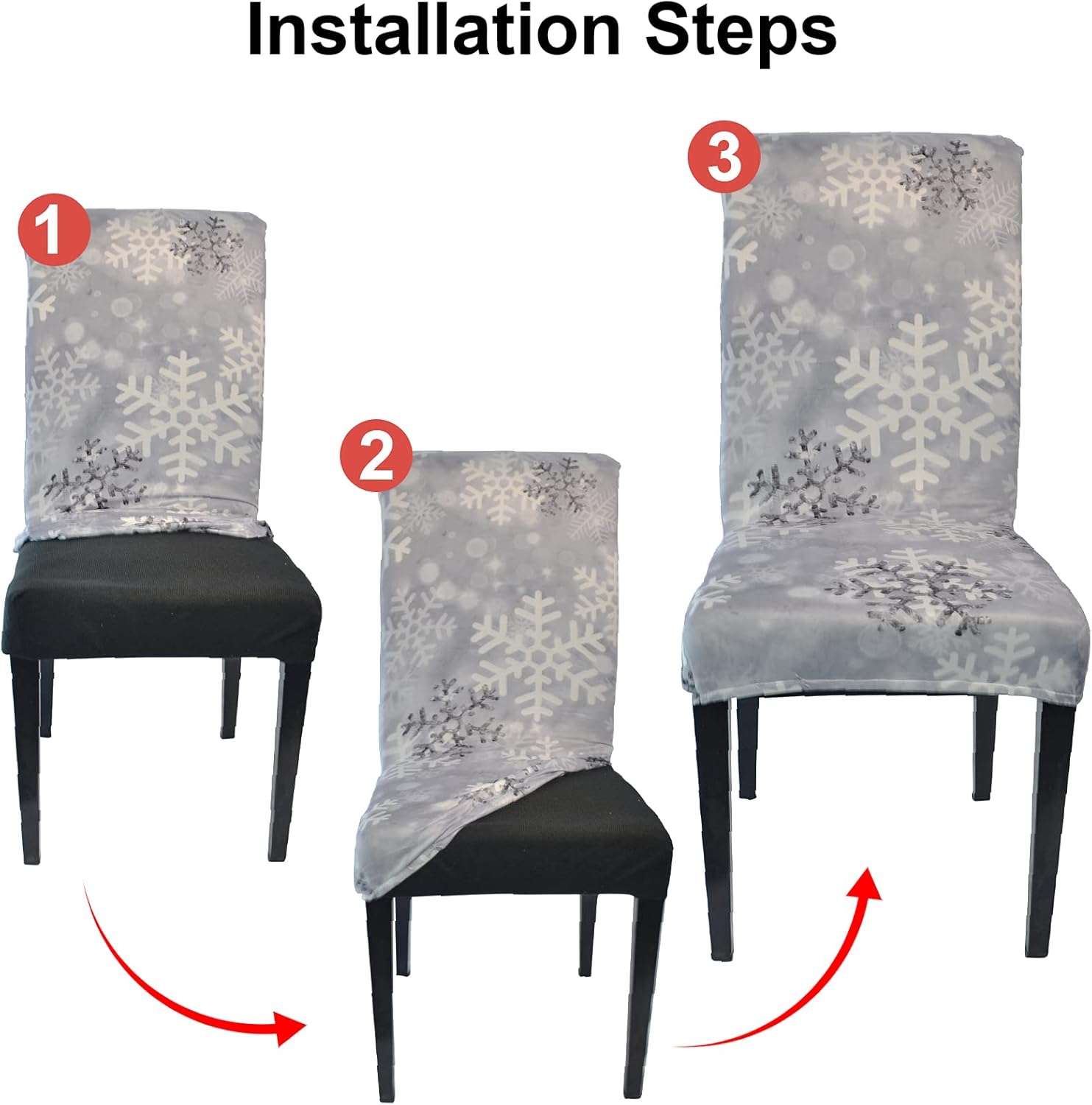 Installation Steps

1

2

3