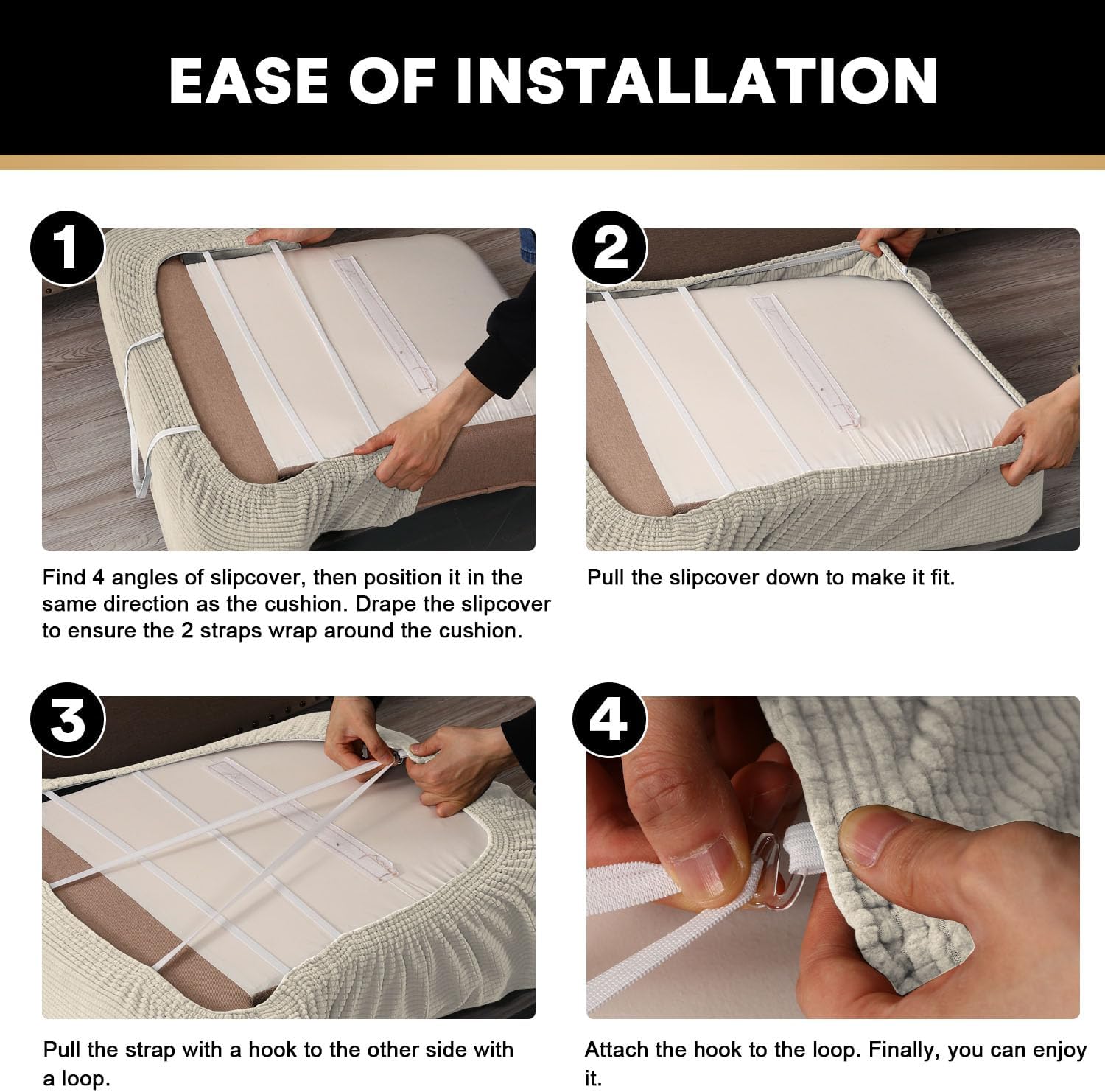 EASE OF INSTALLATION

1

Find 4 angles of slipcover, then position it in the same direction as the cushion. Drape the slipcover to ensure the 2 straps wrap around the cushion.

2

Pull the slipcover down to make it fit.

3

Pull the strap with a hook to the other side with a loop.

4

Attach the hook to the loop. Finally, you can enjoy it.