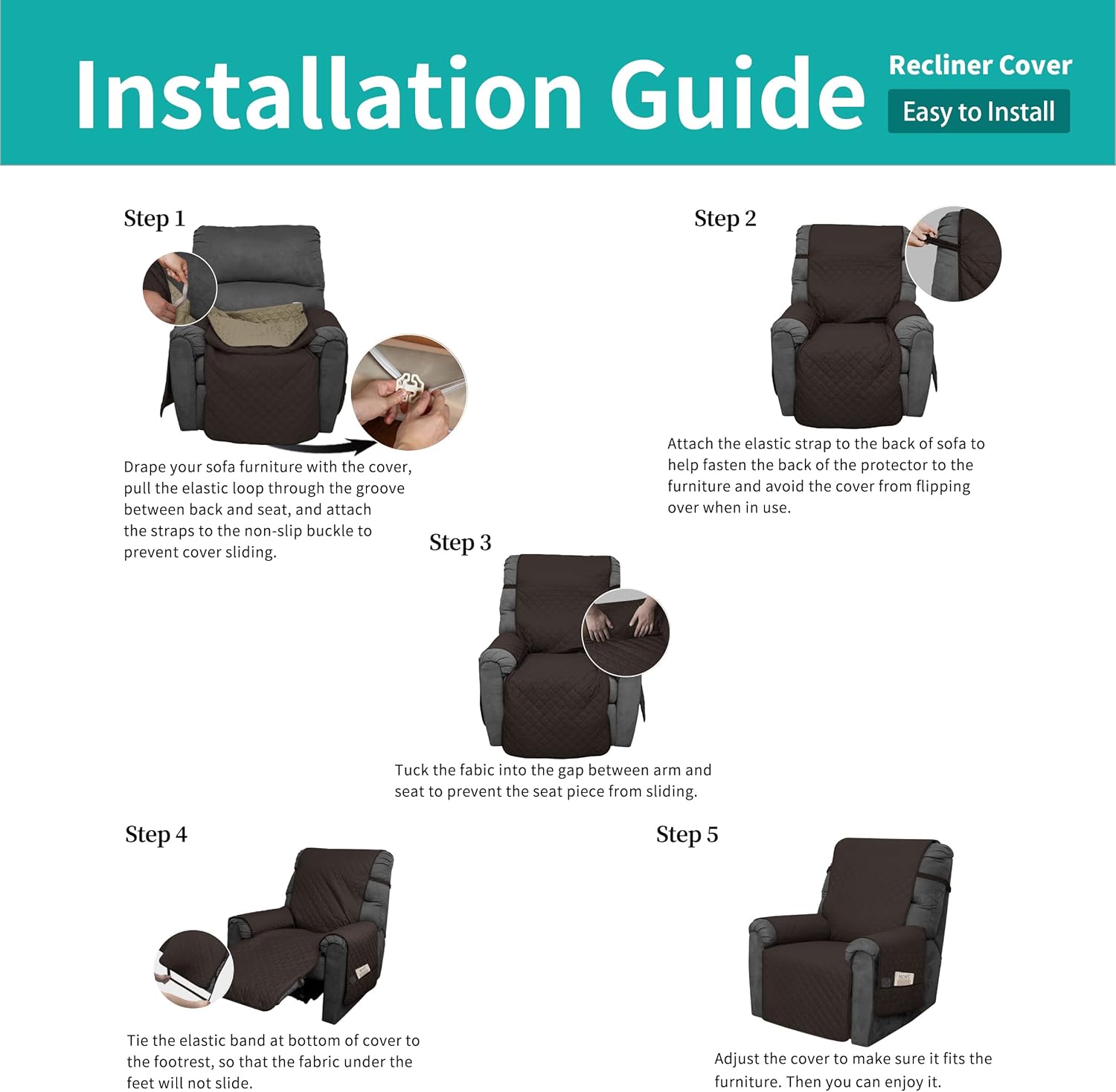 Installation Guide

Recliner Cover

Easy to Install

Step 1

Drape your sofa furniture with the cover, pull the elastic loop through the groove between back and seat, and attach the straps to the non-slip buckle to prevent cover sliding.

Step 2

Attach the elastic strap to the back of sofa to help fasten the back of the protector to the furniture and avoid the cover from flipping over when in use.

Step 3

Tuck the fabic into the gap between arm and seat to prevent the seat piece from sliding.

Step 4

Tie the elastic band at bottom of cover to the footrest, so that the fabric under the feet will not slide.

Step 5

Adjust the cover to make sure it fits the furniture. Then you can enjoy it.