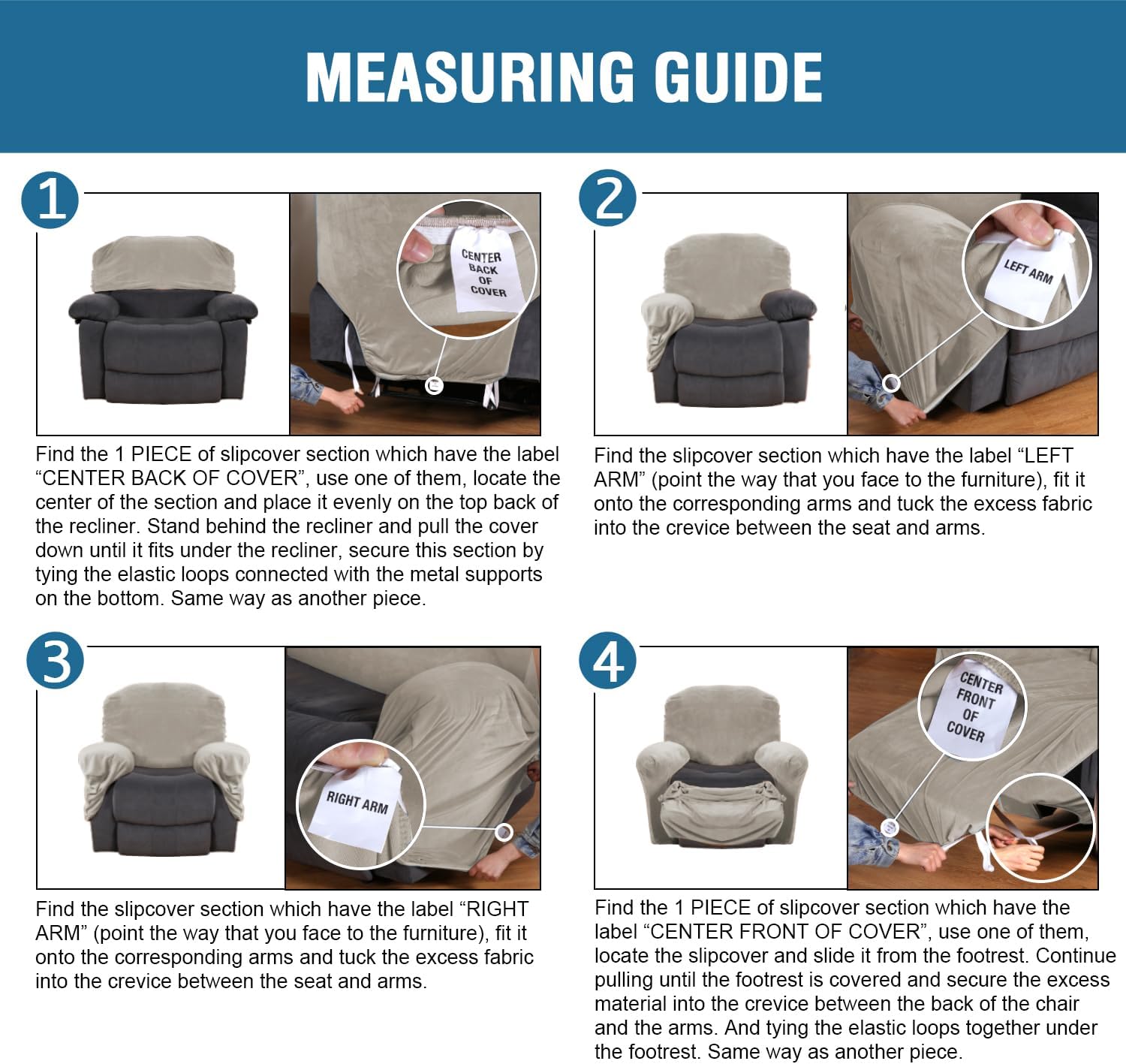 MEASURING GUIDE

1

CENTER BACK OF COVER

Find the 1 PIECE of slipcover section which have the label “CENTER BACK OF COVER”, use one of them, locate the center of the section and place it evenly on the top back of the recliner. Stand behind the recliner and pull the cover down until it fits under the recliner, secure this section by tying the elastic loops connected with the metal supports on the bottom. Same way as another piece.

2

LEFT ARM

Find the slipcover section which have the label “LEFT ARM” (point the way that you face to the furniture), fit it onto the corresponding arms and tuck the excess fabric into the crevice between the seat and arms.

3

RIGHT ARM

Find the slipcover section which have the label “RIGHT ARM” (point the way that you face to the furniture), fit it onto the corresponding arms and tuck the excess fabric into the crevice between the seat and arms.

4

CENTER FRONT OF COVER

Find the 1 PIECE of slipcover section which have the label “CENTER FRONT OF COVER”, use one of them, locate the slipcover and slide it from the footrest. Continue pulling until the footrest is covered and secure the excess material into the crevice between the back of the chair and the arms. And tying the elastic loops together under the footrest. Same way as another piece.